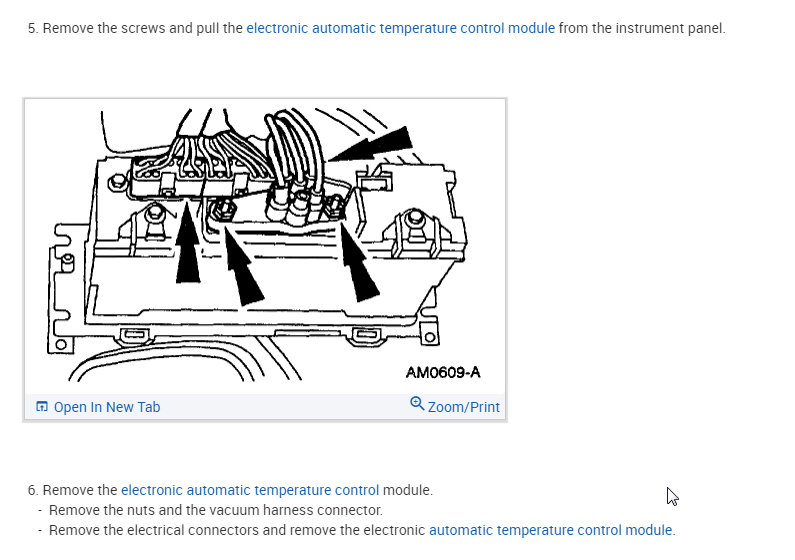 5. Remove the screws and pull the electronic automatic temperature control module from the instrument panel.

AM0609-A

Open In New Tab

Zoom/Print

6. Remove the electronic automatic temperature control module.
- Remove the nuts and the vacuum harness connector.
- Remove the electrical connectors and remove the electronic automatic temperature control module.