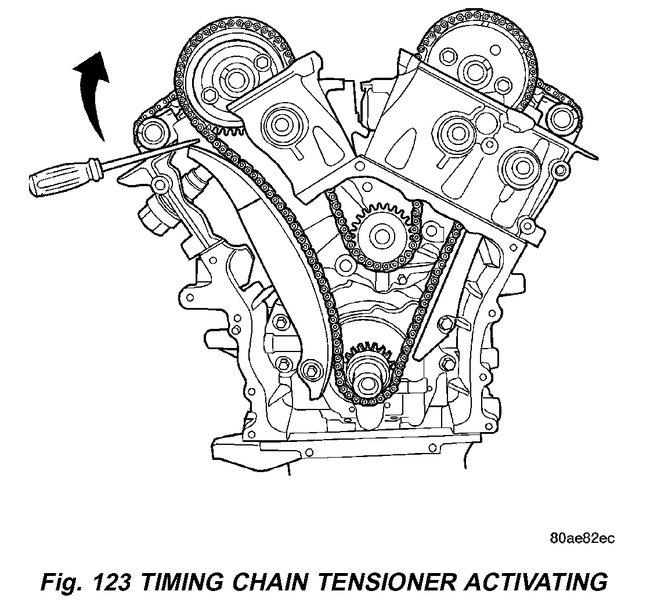 80ae82ec

Fig. 123 TIMING CHAIN TENSIONER ACTIVATING