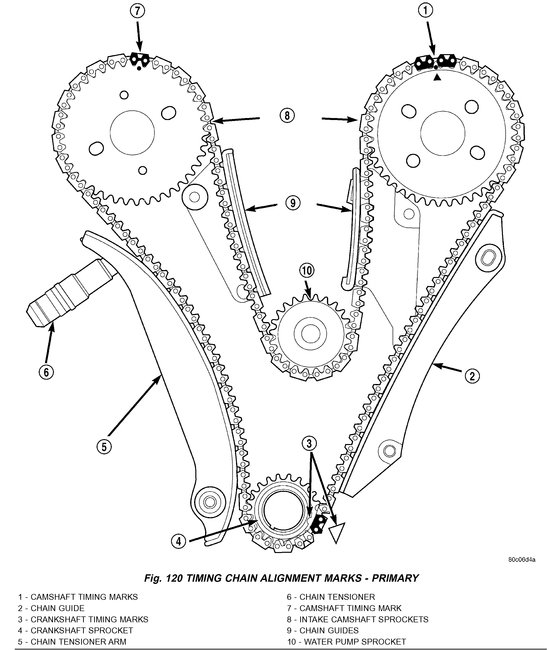 7
1
8
9
10
6
2
5
3
4
80c06d4a

Fig. 120 TIMING CHAIN ALIGNMENT MARKS - PRIMARY

1 - CAMSHAFT TIMING MARKS
2 - CHAIN GUIDE
3 - CRANKSHAFT TIMING MARKS
4 - CRANKSHAFT SPROCKET
5 - CHAIN TENSIONER ARM

6 - CHAIN TENSIONER
7 - CAMSHAFT TIMING MARK
8 - INTAKE CAMSHAFT SPROCKETS
9 - CHAIN GUIDES
10 - WATER PUMP SPROCKET