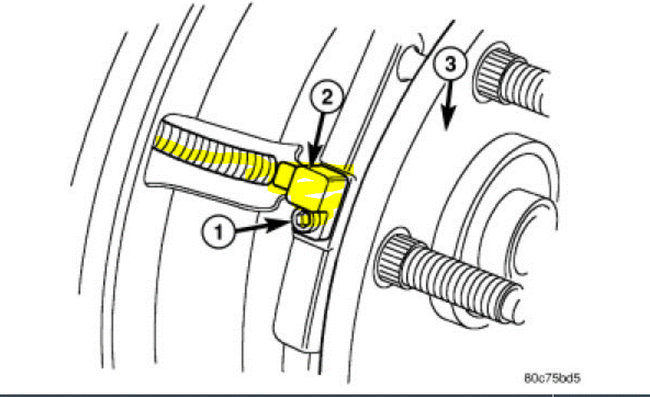 3

2

1

80c75bd5