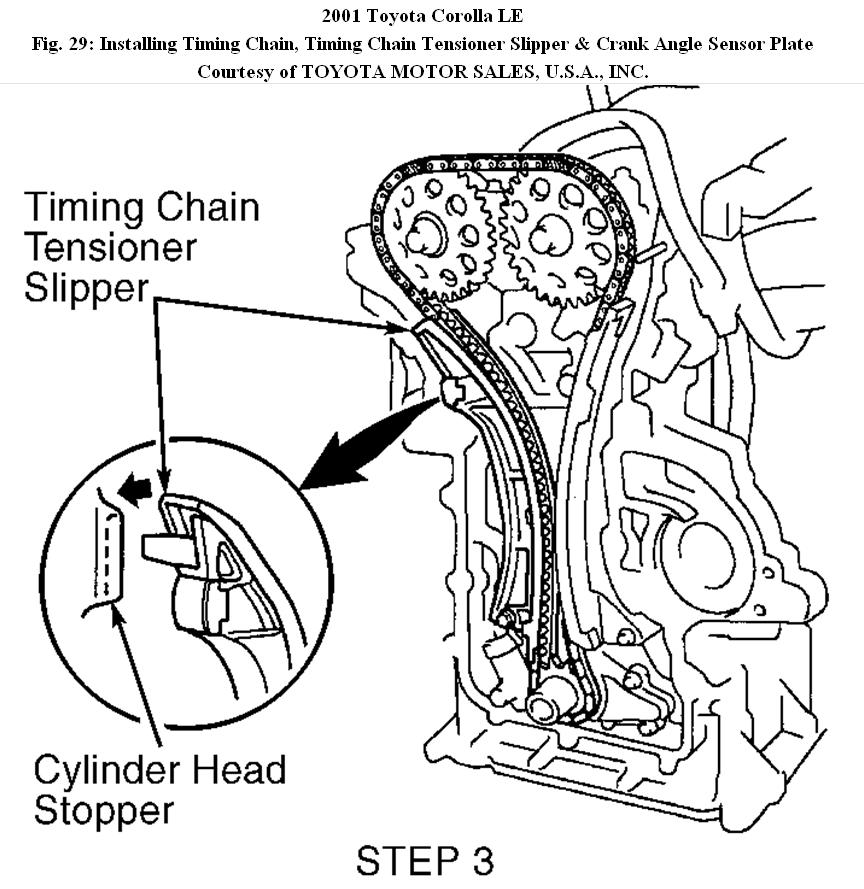 2001 Toyota Corolla LE
Fig. 29: Installing Timing Chain, Timing Chain Tensioner Slipper & Crank Angle Sensor Plate
Courtesy of TOYOTA MOTOR SALES, U.S.A., INC.

Timing Chain Tensioner Slipper

Cylinder Head Stopper

STEP 3