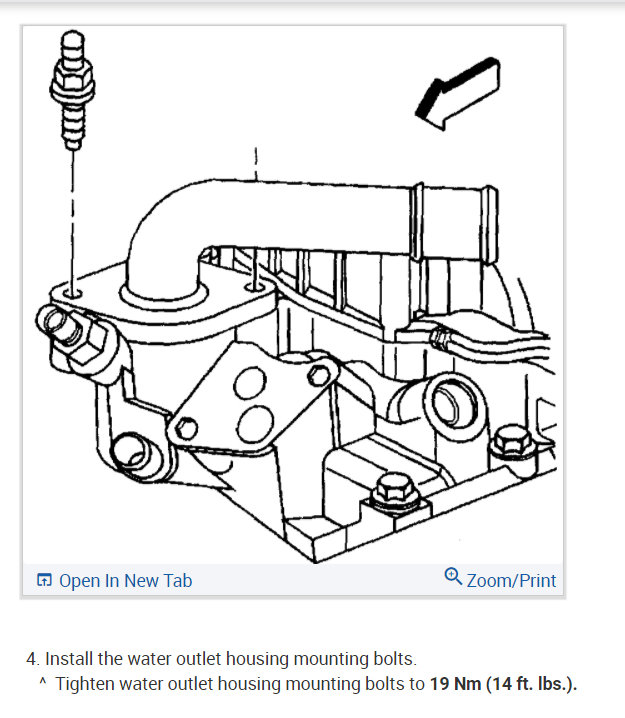 Open In New Tab

Zoom/Print

4. Install the water outlet housing mounting bolts.

^ Tighten water outlet housing mounting bolts to 19 Nm (14 ft. lbs.).