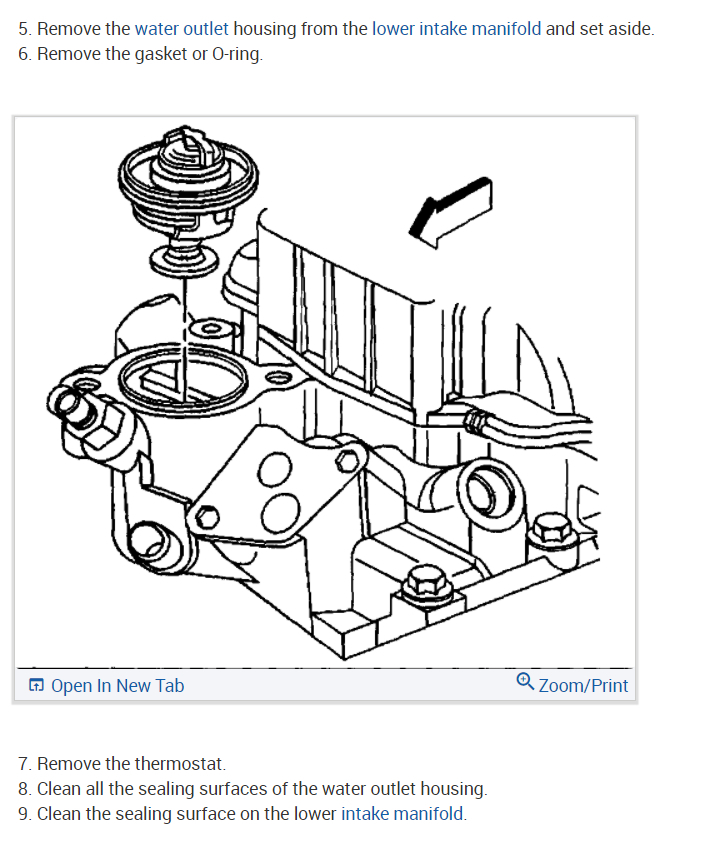 5. Remove the water outlet housing from the lower intake manifold and set aside.
6. Remove the gasket or O-ring.

Open In New Tab
Zoom/Print

7. Remove the thermostat.
8. Clean all the sealing surfaces of the water outlet housing.
9. Clean the sealing surface on the lower intake manifold.