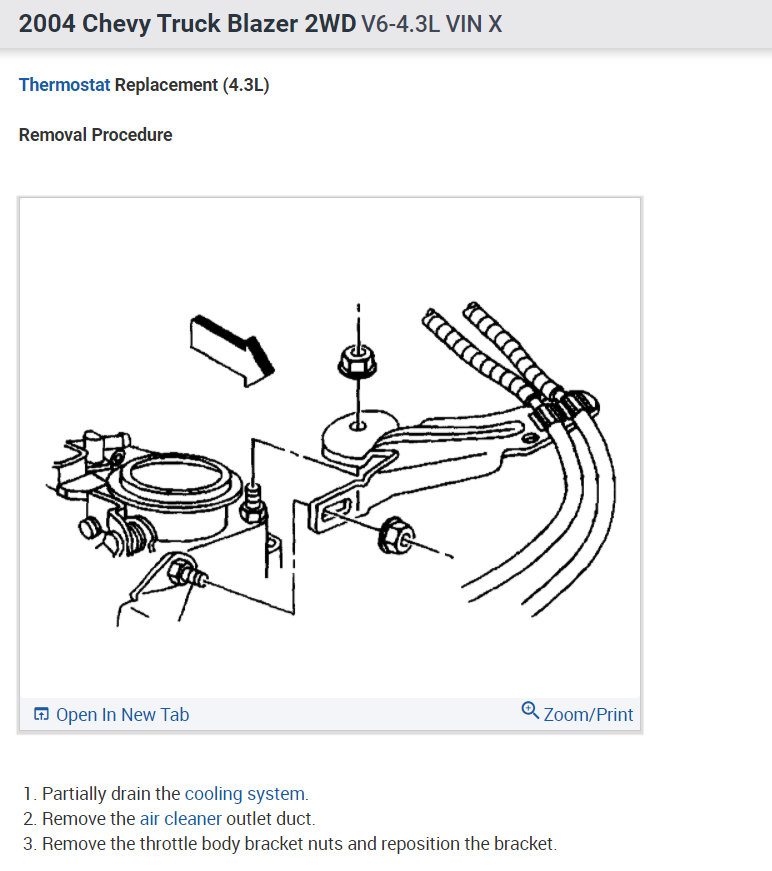 2004 Chevy Truck Blazer 2WD V6-4.3L VIN X

Thermostat Replacement (4.3L)

Removal Procedure

Open In New Tab

Zoom/Print

1. Partially drain the cooling system.
2. Remove the air cleaner outlet duct.
3. Remove the throttle body bracket nuts and reposition the bracket.