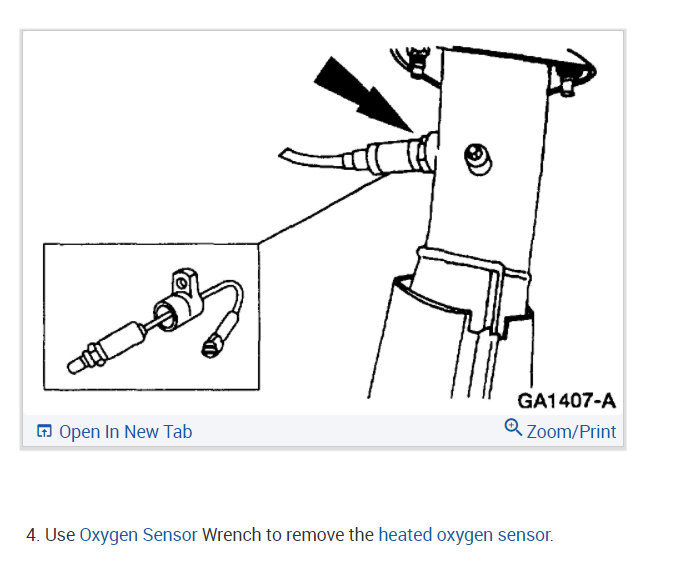 GA1407-A

Open In New Tab

Zoom/Print

4. Use Oxygen Sensor Wrench to remove the heated oxygen sensor.