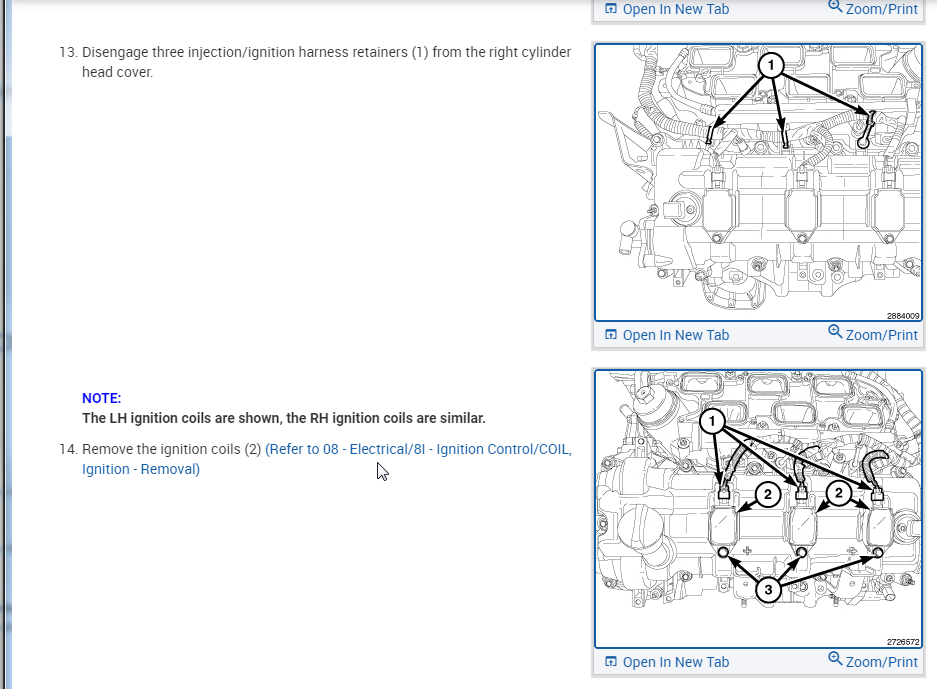 Open In New Tab Zoom/Print

13. Disengage three injection/ignition harness retainers (1) from the right cylinder head cover.

1

2884009

Open In New Tab Zoom/Print

NOTE:
The LH ignition coils are shown, the RH ignition coils are similar.

14. Remove the ignition coils (2) (Refer to 08 - Electrical/8I - Ignition Control/COIL, Ignition - Removal)

1
2
2
3

2726572

Open In New Tab Zoom/Print