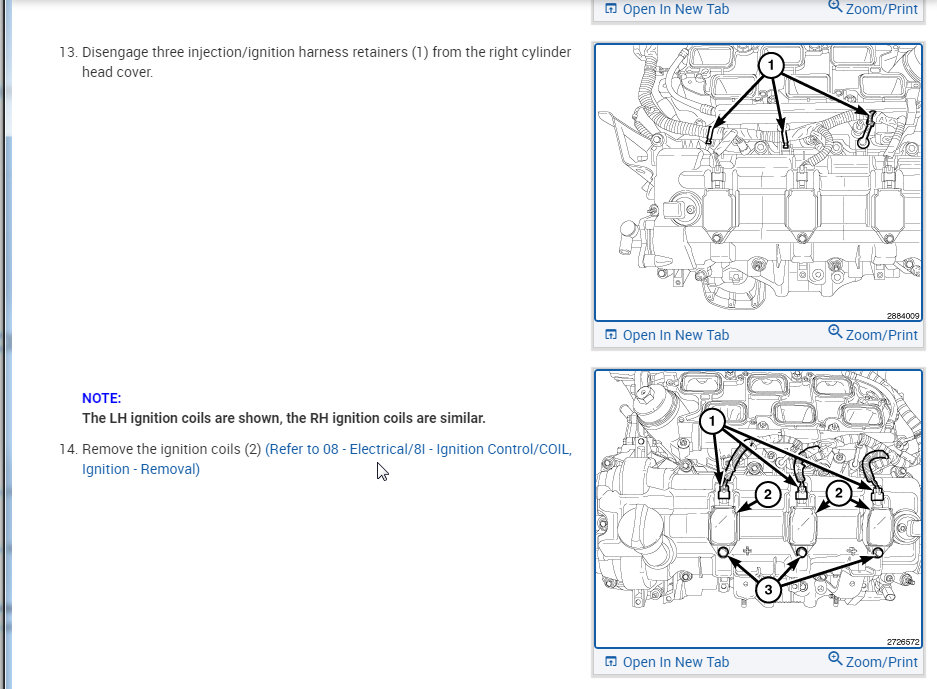 Open In New Tab Zoom/Print

13. Disengage three injection/ignition harness retainers (1) from the right cylinder head cover.

1

2884009

Open In New Tab Zoom/Print

NOTE:
The LH ignition coils are shown, the RH ignition coils are similar.

14. Remove the ignition coils (2) (Refer to 08 - Electrical/8I - Ignition Control/COIL, Ignition - Removal)

1
2
2
3

2726572

Open In New Tab Zoom/Print