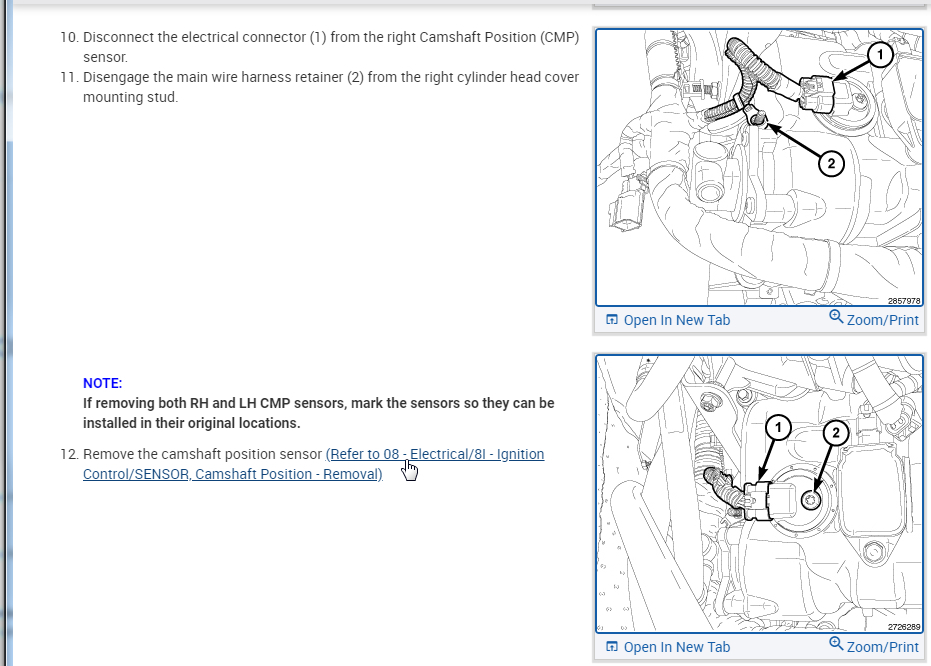 10. Disconnect the electrical connector (1) from the right Camshaft Position (CMP) sensor.
11. Disengage the main wire harness retainer (2) from the right cylinder head cover mounting stud.

1

2

2857978

Open In New Tab Zoom/Print

NOTE:
If removing both RH and LH CMP sensors, mark the sensors so they can be installed in their original locations.

12. Remove the camshaft position sensor (Refer to 08 - Electrical/8I - Ignition Control/SENSOR, Camshaft Position - Removal)

1

2

2726289

Open In New Tab Zoom/Print