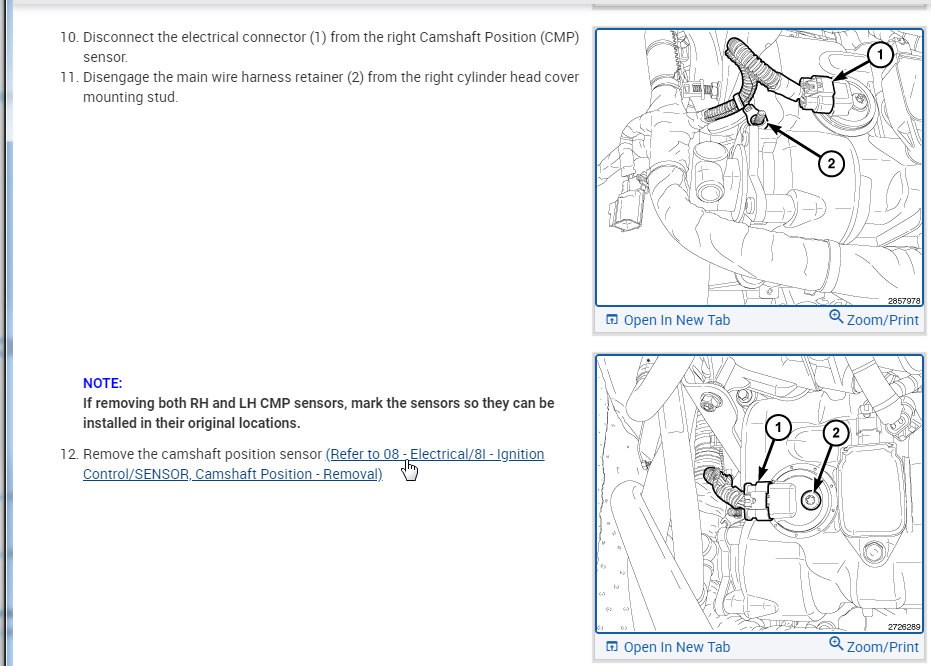 10. Disconnect the electrical connector (1) from the right Camshaft Position (CMP) sensor.
11. Disengage the main wire harness retainer (2) from the right cylinder head cover mounting stud.

1
2
2857978

Open In New Tab
Zoom/Print

NOTE:
If removing both RH and LH CMP sensors, mark the sensors so they can be installed in their original locations.

12. Remove the camshaft position sensor (Refer to 08 - Electrical/8I - Ignition Control/SENSOR, Camshaft Position - Removal)

1
2
2726289

Open In New Tab
Zoom/Print