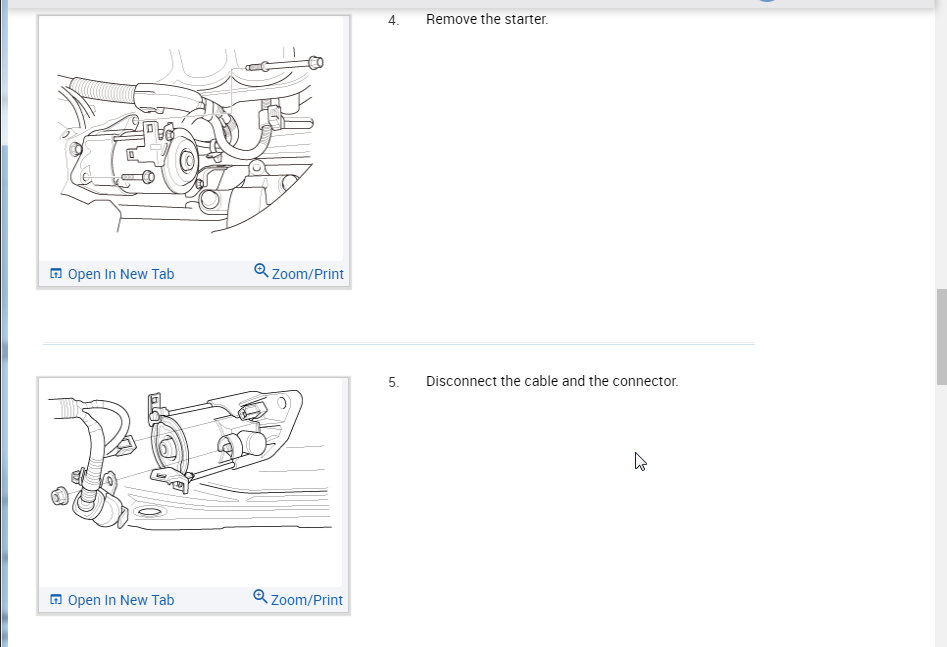 Open In New Tab

Zoom/Print

4. Remove the starter.

Open In New Tab

Zoom/Print

5. Disconnect the cable and the connector.