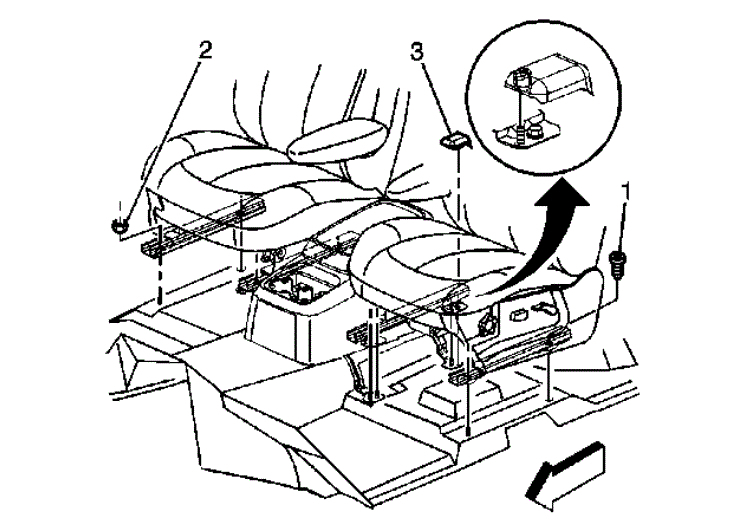 2
3
1