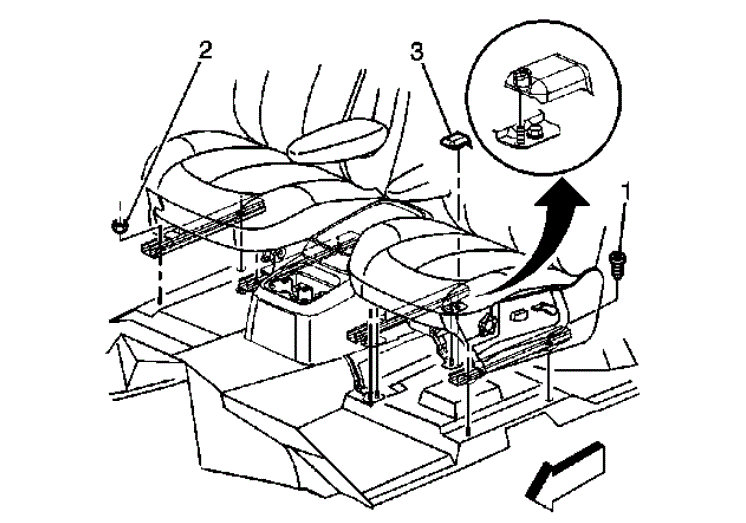 2
3
1