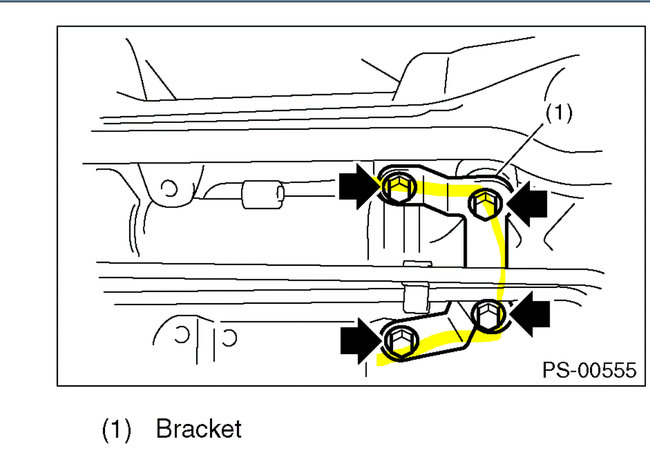 (1)

PS-00555

(1) Bracket