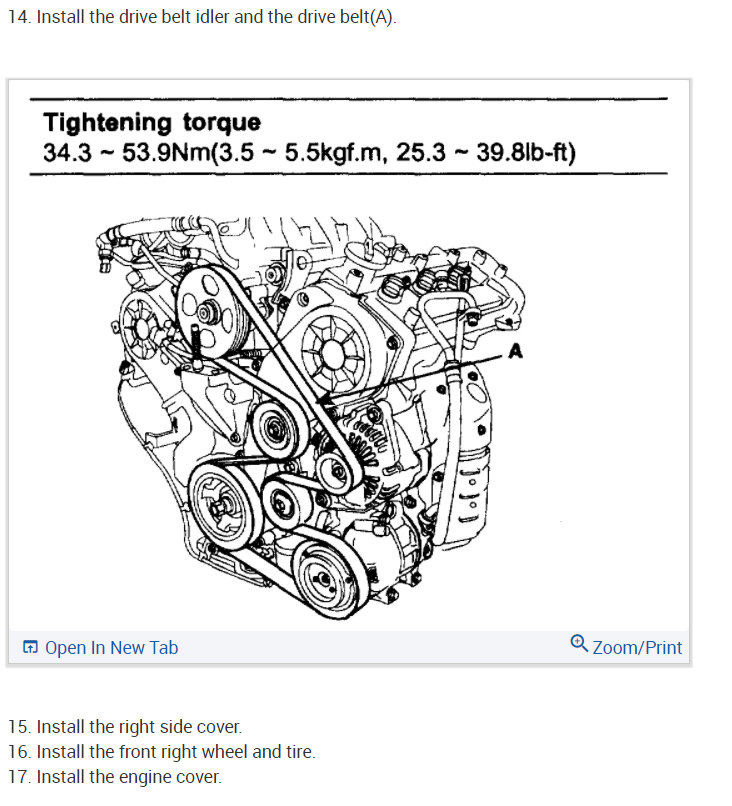 14. Install the drive belt idler and the drive belt(A).

Tightening torque
34.3 ~ 53.9Nm(3.5 ~ 5.5kgf.m, 25.3 ~ 39.8lb-ft)

A

Open In New Tab

Zoom/Print

15. Install the right side cover.
16. Install the front right wheel and tire.
17. Install the engine cover.