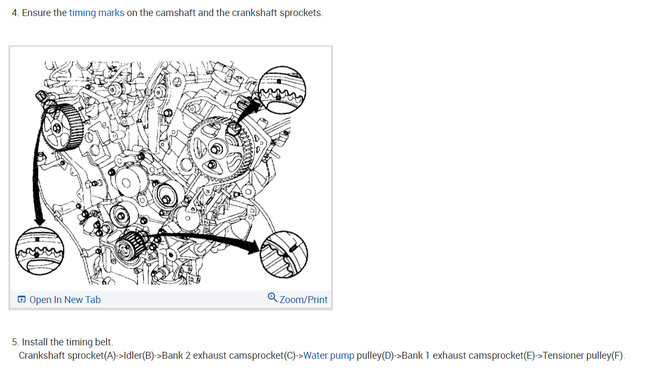 4. Ensure the timing marks on the camshaft and the crankshaft sprockets.

Open In New Tab

Zoom/Print

5. Install the timing belt.
Crankshaft sprocket(A)->Idler(B)->Bank 2 exhaust camsprocket(C)->Water pump pulley(D)->Bank 1 exhaust camsprocket(E)->Tensioner pulley(F).