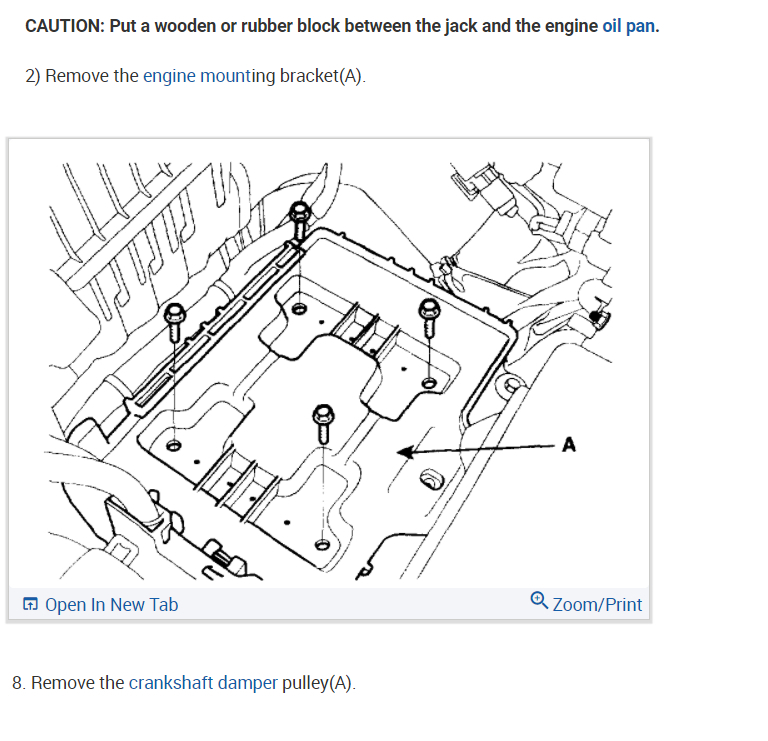 CAUTION: Put a wooden or rubber block between the jack and the engine oil pan.

2) Remove the engine mounting bracket(A).

A

Open In New Tab

Zoom/Print

8. Remove the crankshaft damper pulley(A).