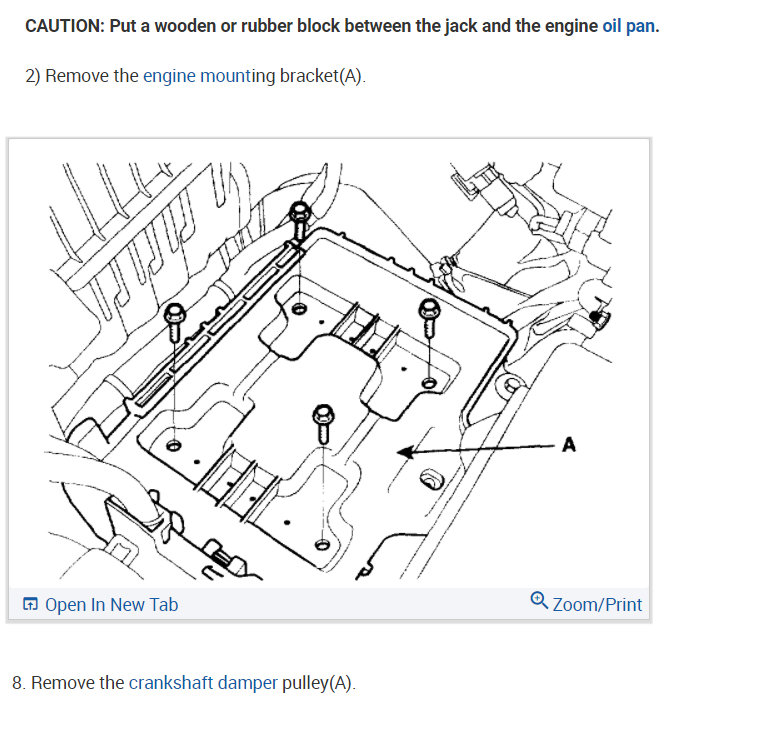 CAUTION: Put a wooden or rubber block between the jack and the engine oil pan.

2) Remove the engine mounting bracket(A).

A

Open In New Tab

Zoom/Print

8. Remove the crankshaft damper pulley(A).