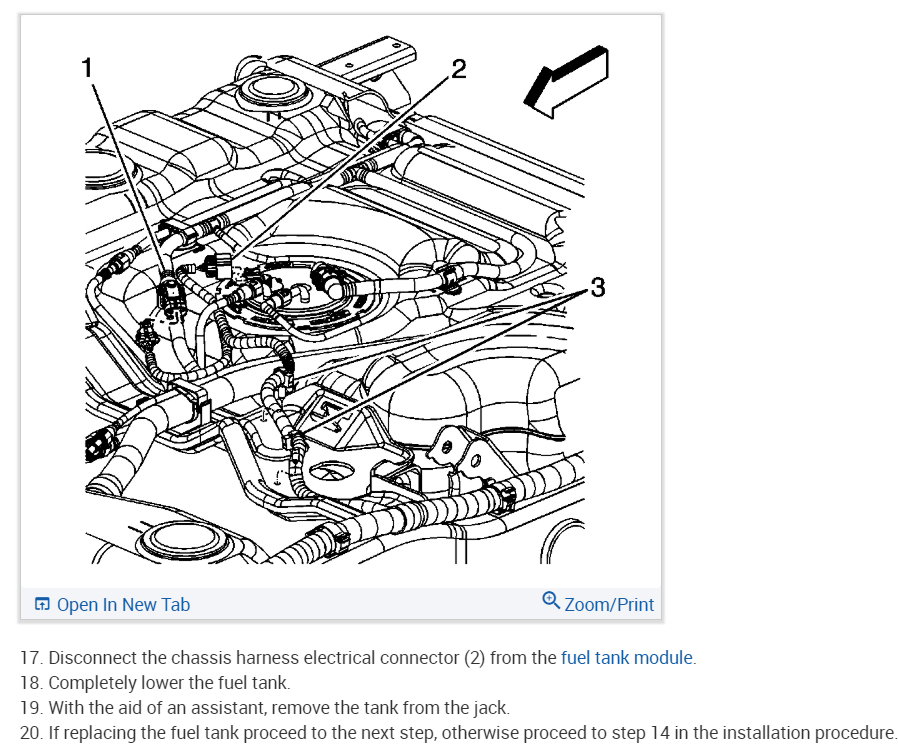 1
2
3

Open In New Tab
Zoom/Print

17. Disconnect the chassis harness electrical connector (2) from the fuel tank module.
18. Completely lower the fuel tank.
19. With the aid of an assistant, remove the tank from the jack.
20. If replacing the fuel tank proceed to the next step, otherwise proceed to step 14 in the installation procedure.