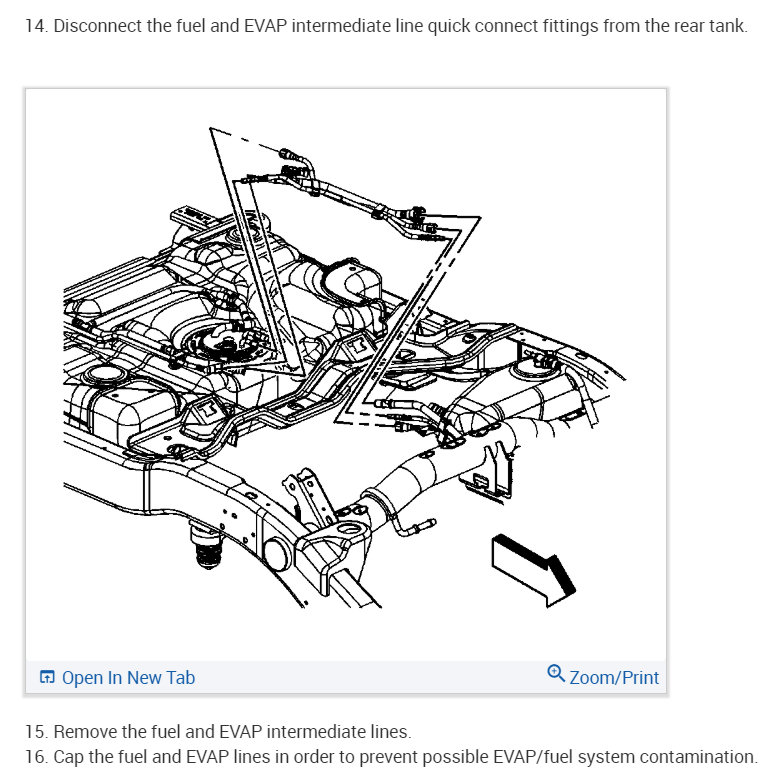 14. Disconnect the fuel and EVAP intermediate line quick connect fittings from the rear tank.

Open In New Tab

Zoom/Print

15. Remove the fuel and EVAP intermediate lines.
16. Cap the fuel and EVAP lines in order to prevent possible EVAP/fuel system contamination.