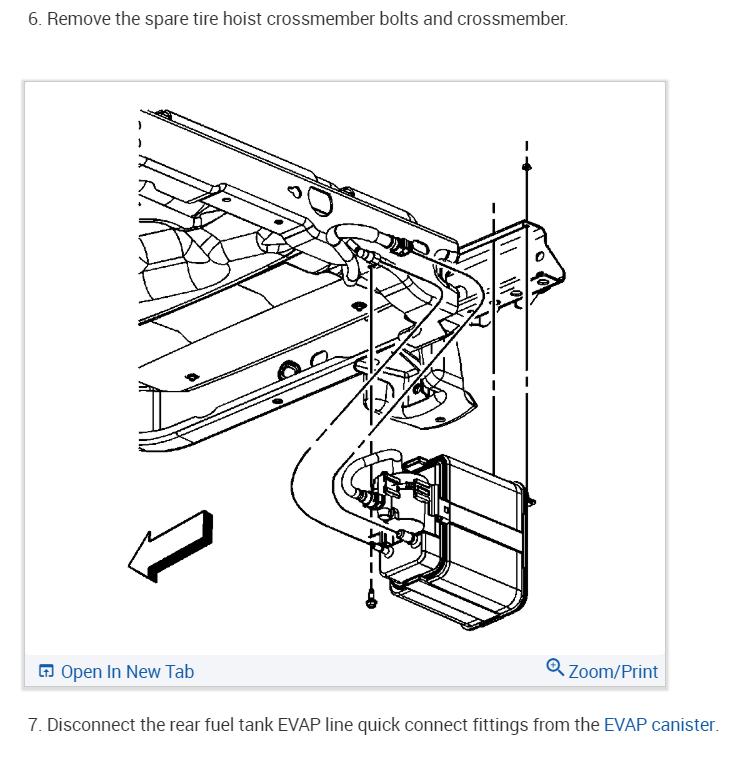 6. Remove the spare tire hoist crossmember bolts and crossmember.

Open In New Tab

Zoom/Print

7. Disconnect the rear fuel tank EVAP line quick connect fittings from the EVAP canister.