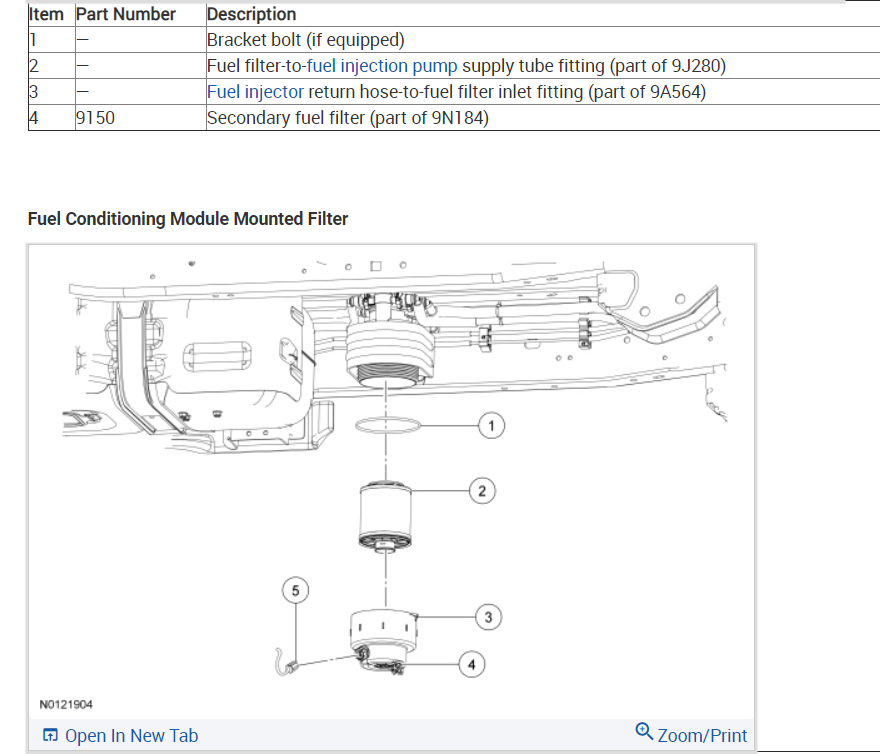 | Item | Part Number | Description |
|---|---|---|
| 1 | — | Bracket bolt (if equipped) |
| 2 | — | Fuel filter-to-fuel injection pump supply tube fitting (part of 9J280) |
| 3 | — | Fuel injector return hose-to-fuel filter inlet fitting (part of 9A564) |
| 4 | 9150 | Secondary fuel filter (part of 9N184) |

Fuel Conditioning Module Mounted Filter

1
2
5
3
4

N0121904

Open In New Tab

Zoom/Print