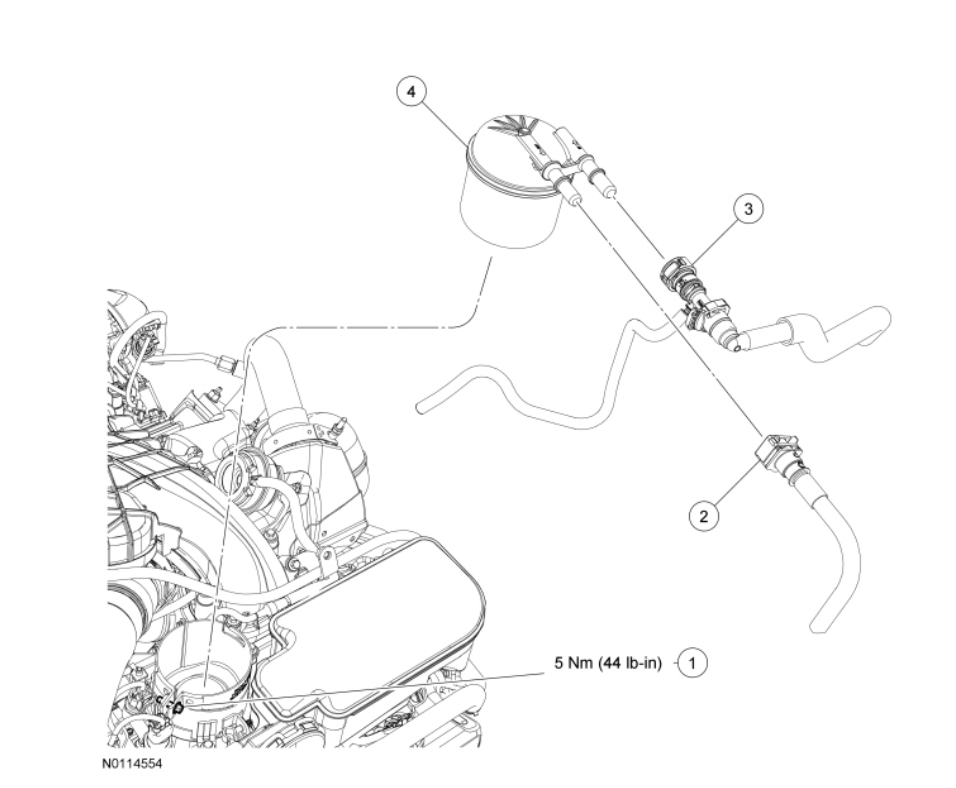 4

3

2

5 Nm (44 lb-in) 1

N0114554