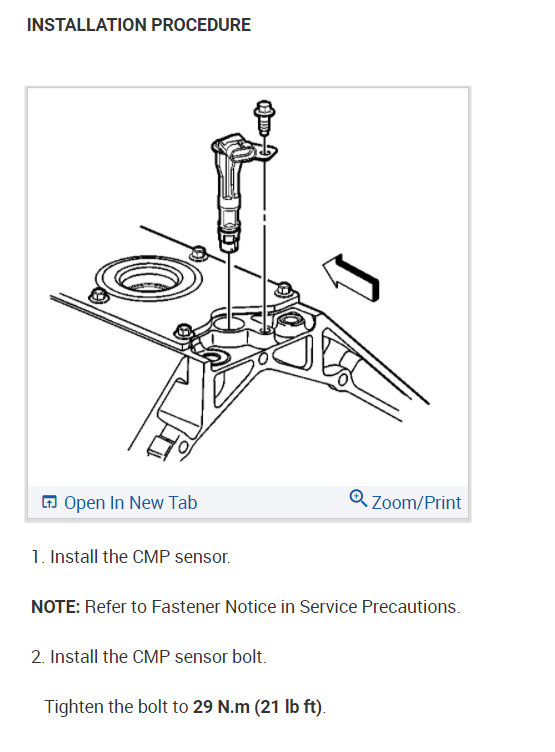 INSTALLATION PROCEDURE

Open In New Tab

Zoom/Print

1. Install the CMP sensor.

NOTE: Refer to Fastener Notice in Service Precautions.

2. Install the CMP sensor bolt.

Tighten the bolt to 29 N.m (21 lb ft).