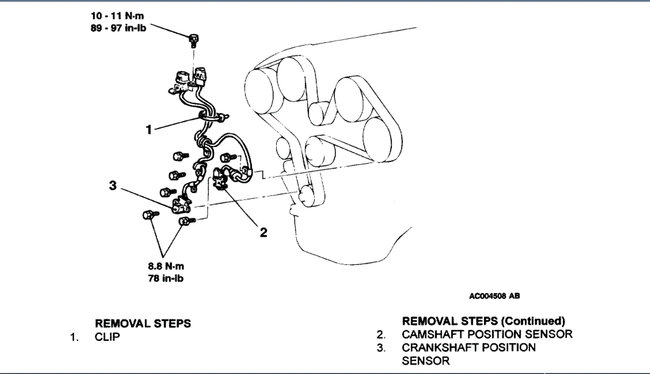 10 - 11 N·m
89 - 97 in-lb

1

3

2

8.8 N·m
78 in-lb

AC004508 AB

REMOVAL STEPS
1. CLIP

REMOVAL STEPS (Continued)
2. CAMSHAFT POSITION SENSOR
3. CRANKSHAFT POSITION SENSOR