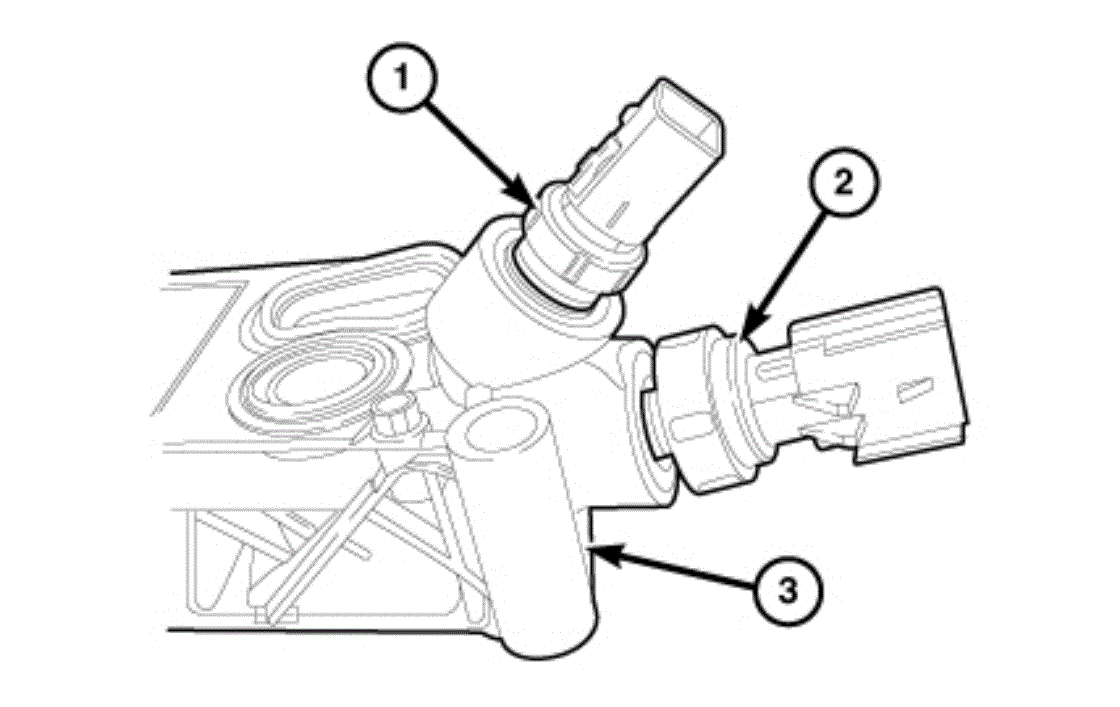 1
2
3