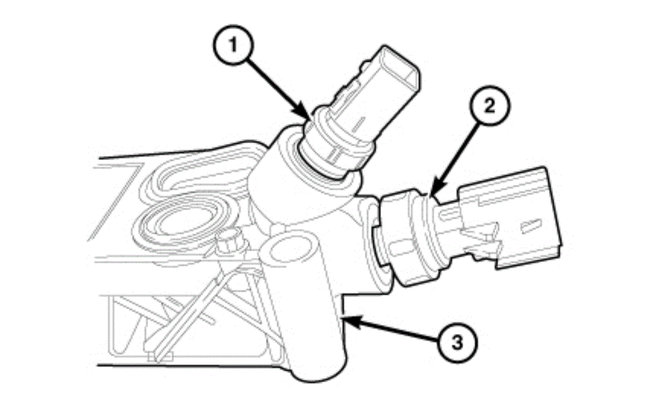 1
2
3