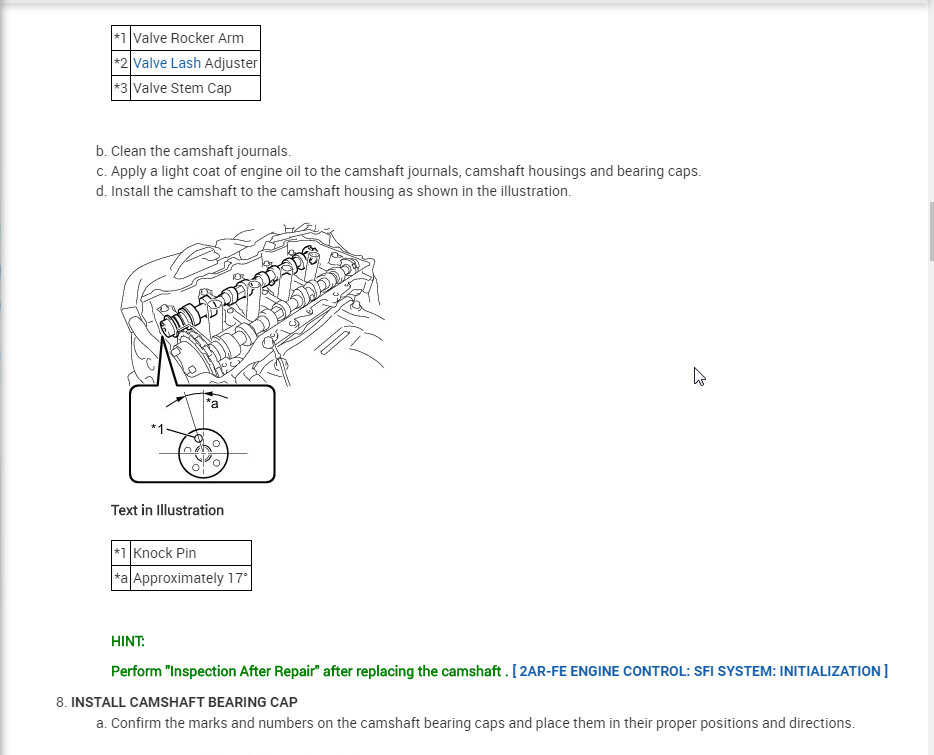 | *1 | Valve Rocker Arm |
|---|---|
| *2 | Valve Lash Adjuster |
| *3 | Valve Stem Cap |

b. Clean the camshaft journals.
c. Apply a light coat of engine oil to the camshaft journals, camshaft housings and bearing caps.
d. Install the camshaft to the camshaft housing as shown in the illustration.

*a
*1

Text in Illustration

| *1 | Knock Pin |
|---|---|
| *a | Approximately 17° |

HINT:

Perform "Inspection After Repair" after replacing the camshaft . [ 2AR-FE ENGINE CONTROL: SFI SYSTEM: INITIALIZATION ]

8. INSTALL CAMSHAFT BEARING CAP
a. Confirm the marks and numbers on the camshaft bearing caps and place them in their proper positions and directions.