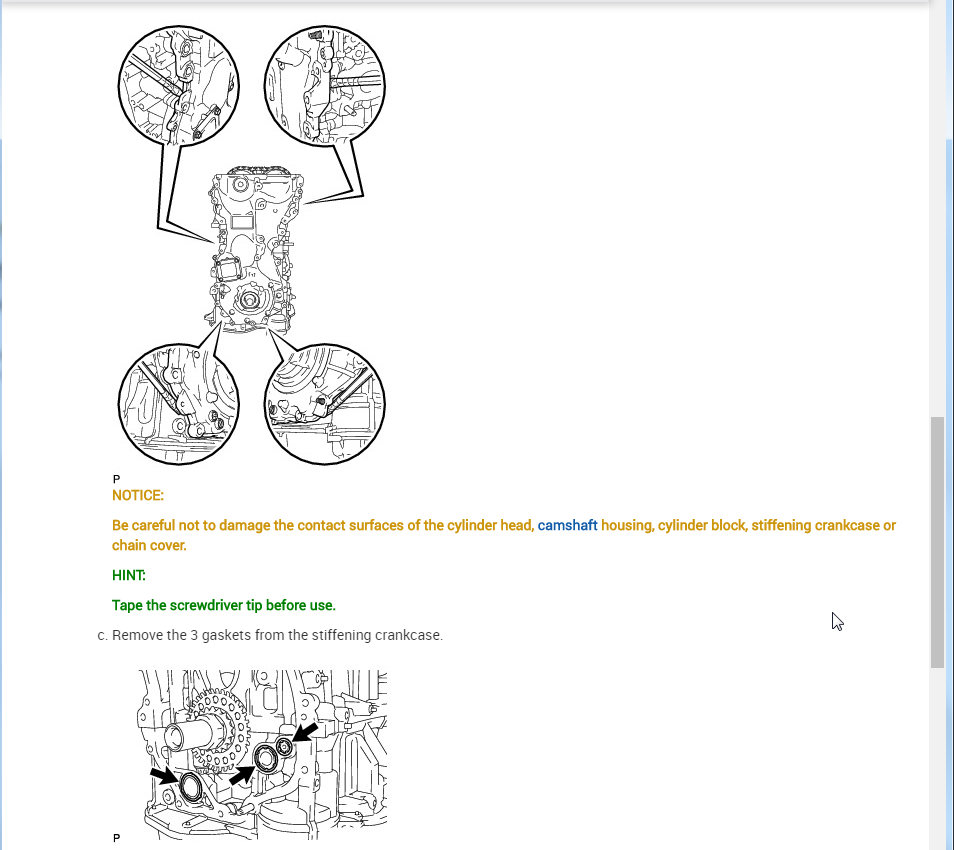 P

NOTICE:

Be careful not to damage the contact surfaces of the cylinder head, camshaft housing, cylinder block, stiffening crankcase or chain cover.

HINT:

Tape the screwdriver tip before use.

c. Remove the 3 gaskets from the stiffening crankcase.

P