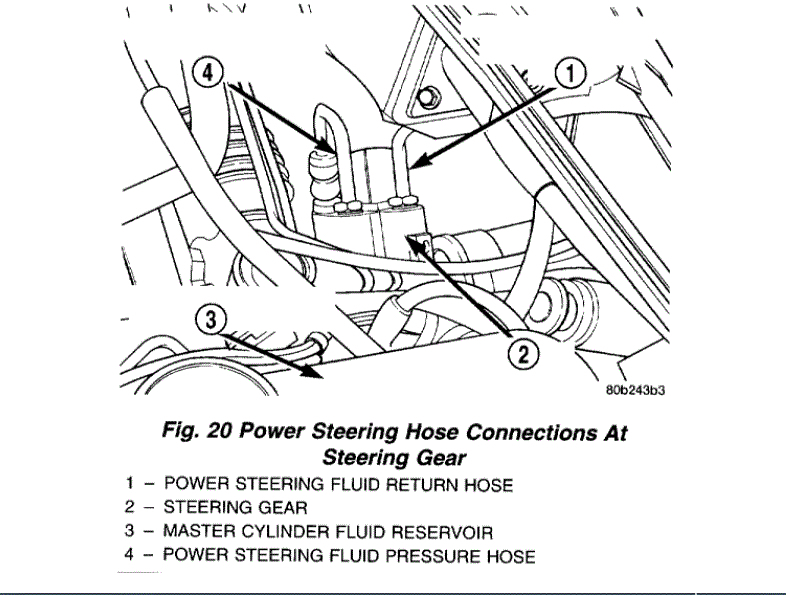 4

1

3

2

80b243b3

Fig. 20 Power Steering Hose Connections At Steering Gear

1 – POWER STEERING FLUID RETURN HOSE
2 – STEERING GEAR
3 – MASTER CYLINDER FLUID RESERVOIR
4 – POWER STEERING FLUID PRESSURE HOSE