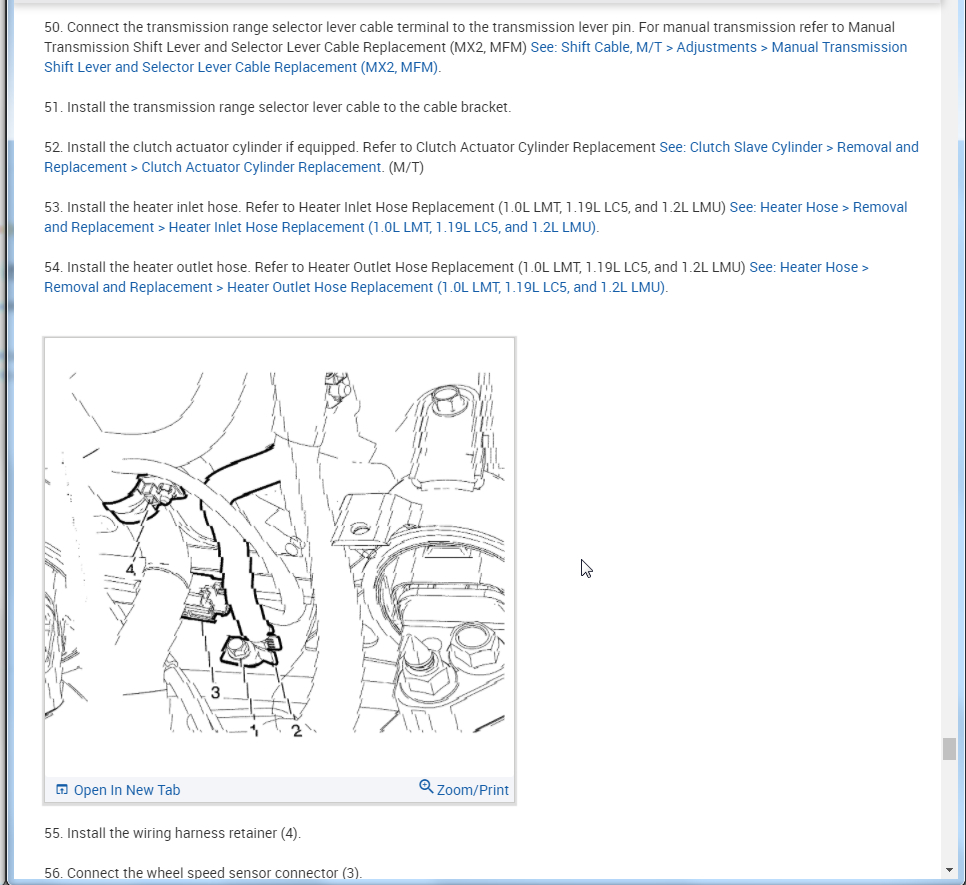 50. Connect the transmission range selector lever cable terminal to the transmission lever pin. For manual transmission refer to Manual Transmission Shift Lever and Selector Lever Cable Replacement (MX2, MFM) See: Shift Cable, M/T > Adjustments > Manual Transmission Shift Lever and Selector Lever Cable Replacement (MX2, MFM).

51. Install the transmission range selector lever cable to the cable bracket.

52. Install the clutch actuator cylinder if equipped. Refer to Clutch Actuator Cylinder Replacement See: Clutch Slave Cylinder > Removal and Replacement > Clutch Actuator Cylinder Replacement. (M/T)

53. Install the heater inlet hose. Refer to Heater Inlet Hose Replacement (1.0L LMT, 1.19L LC5, and 1.2L LMU) See: Heater Hose > Removal and Replacement > Heater Inlet Hose Replacement (1.0L LMT, 1.19L LC5, and 1.2L LMU).

54. Install the heater outlet hose. Refer to Heater Outlet Hose Replacement (1.0L LMT, 1.19L LC5, and 1.2L LMU) See: Heater Hose > Removal and Replacement > Heater Outlet Hose Replacement (1.0L LMT, 1.19L LC5, and 1.2L LMU).

4
3
1
2

Open In New Tab
Zoom/Print

55. Install the wiring harness retainer (4).

56. Connect the wheel speed sensor connector (3).