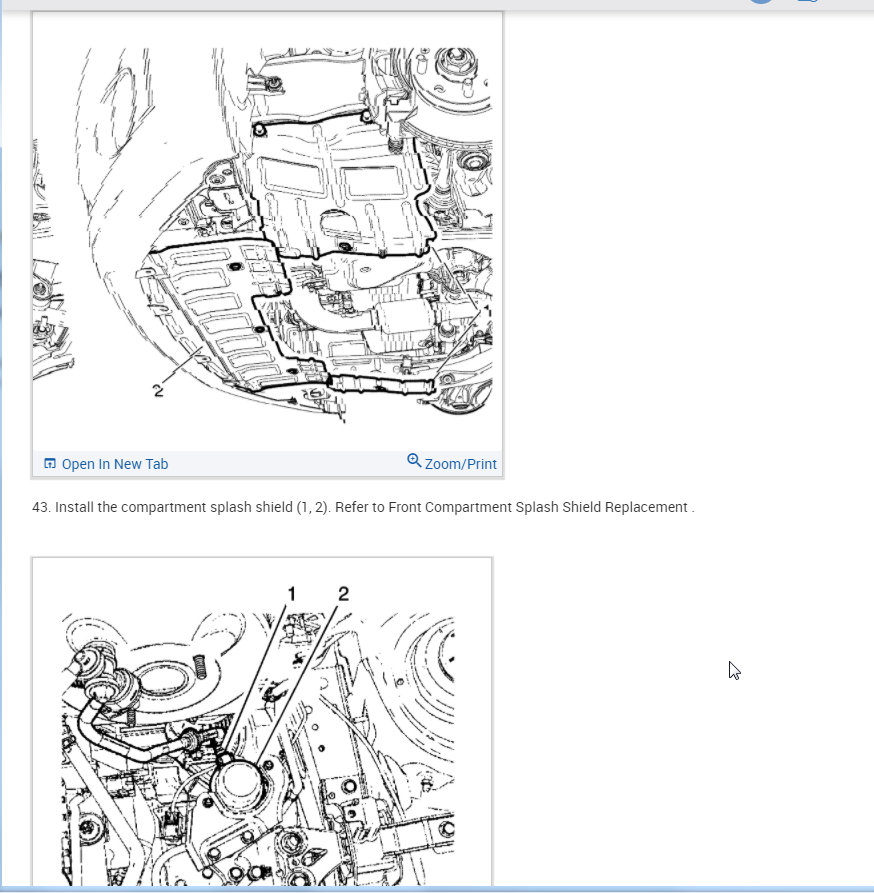 2

Open In New Tab

Zoom/Print

43. Install the compartment splash shield (1, 2). Refer to Front Compartment Splash Shield Replacement .

1

2