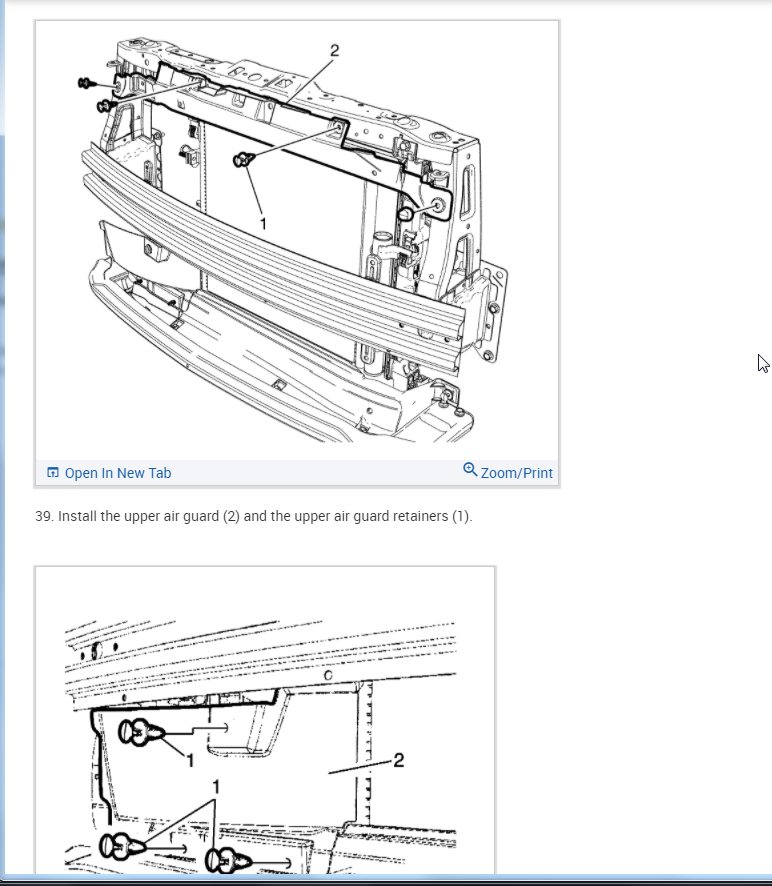 2

1

Open In New Tab

Zoom/Print

39. Install the upper air guard (2) and the upper air guard retainers (1).

1

2

1