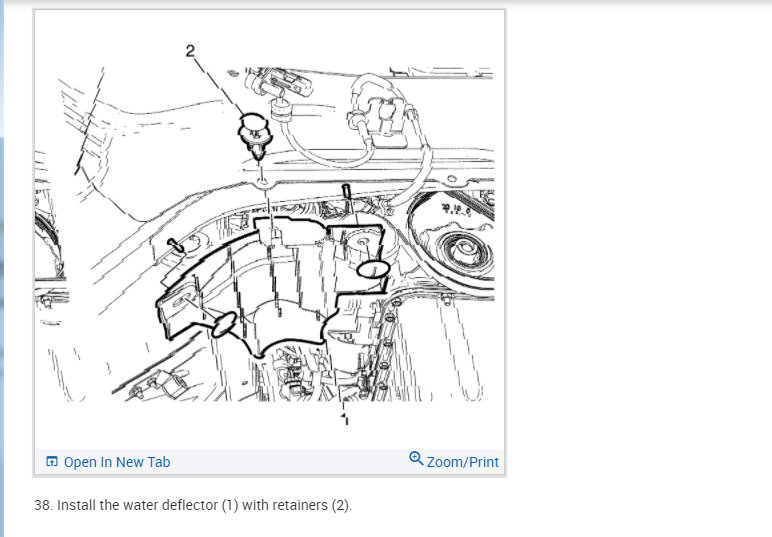 2

1

Open In New Tab

Zoom/Print

38. Install the water deflector (1) with retainers (2).