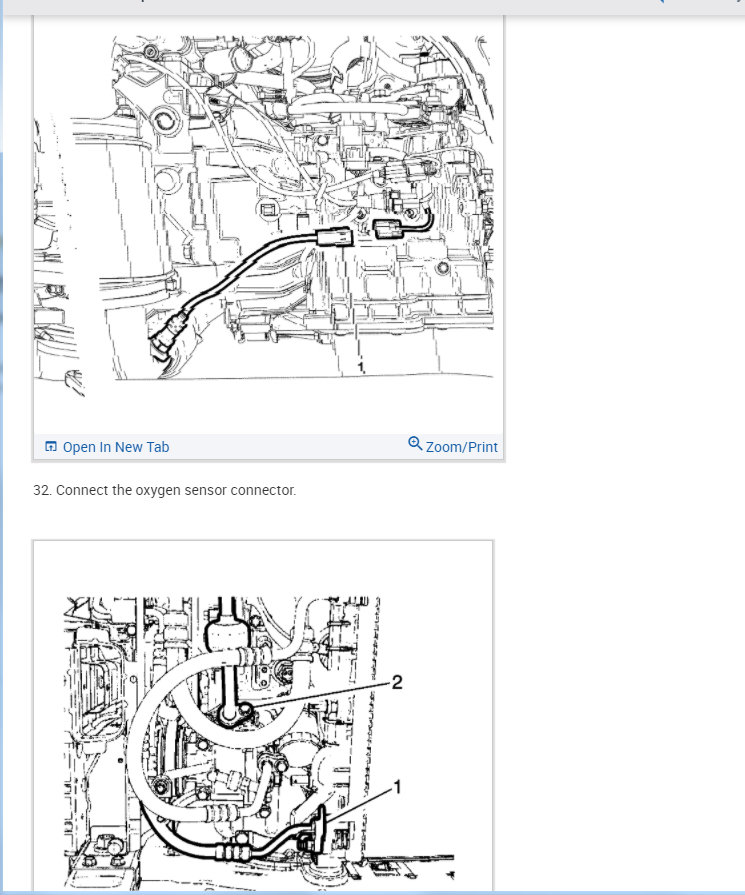 1

Open In New Tab

Zoom/Print

32. Connect the oxygen sensor connector.

2

1