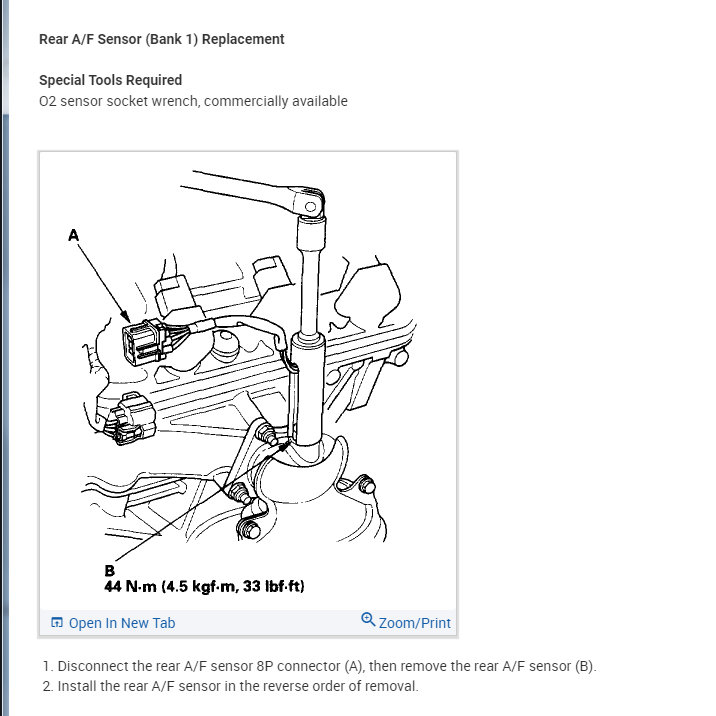 Rear A/F Sensor (Bank 1) Replacement

Special Tools Required
O2 sensor socket wrench, commercially available

A

B
44 N·m (4.5 kgf·m, 33 lbf·ft)

Open In New Tab

Zoom/Print

1. Disconnect the rear A/F sensor 8P connector (A), then remove the rear A/F sensor (B).
2. Install the rear A/F sensor in the reverse order of removal.