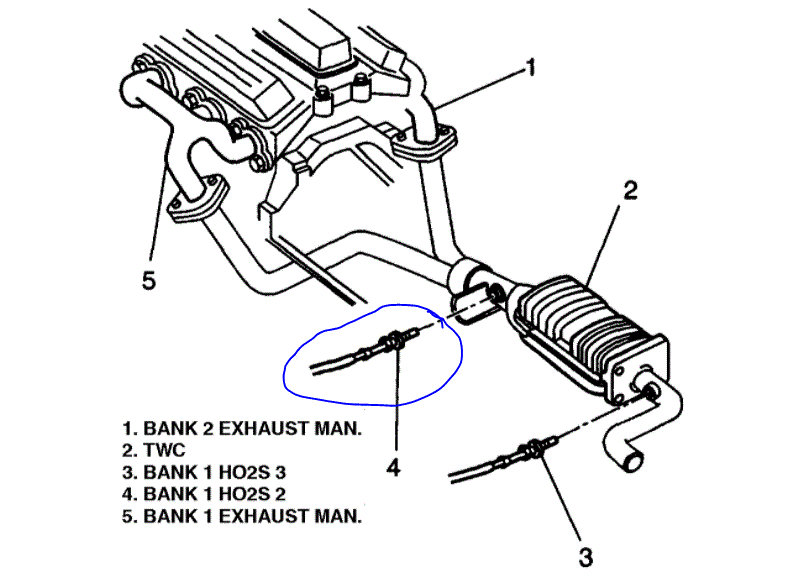 1

2

5

4

3

1. BANK 2 EXHAUST MAN.
2. TWC
3. BANK 1 HO2S 3
4. BANK 1 HO2S 2
5. BANK 1 EXHAUST MAN.