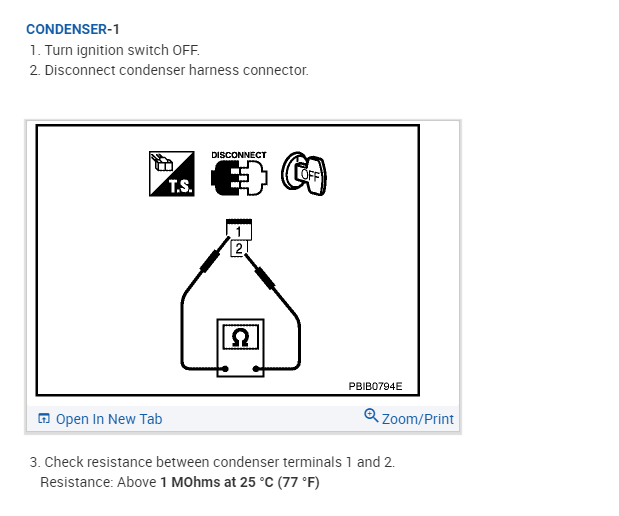 CONDENSER-1

1. Turn ignition switch OFF.
2. Disconnect condenser harness connector.

T.S.
DISCONNECT
OFF
1
2
Ω
PBIB0794E

Open In New Tab
Zoom/Print

3. Check resistance between condenser terminals 1 and 2.
Resistance: Above 1 MOhms at 25 °C (77 °F)