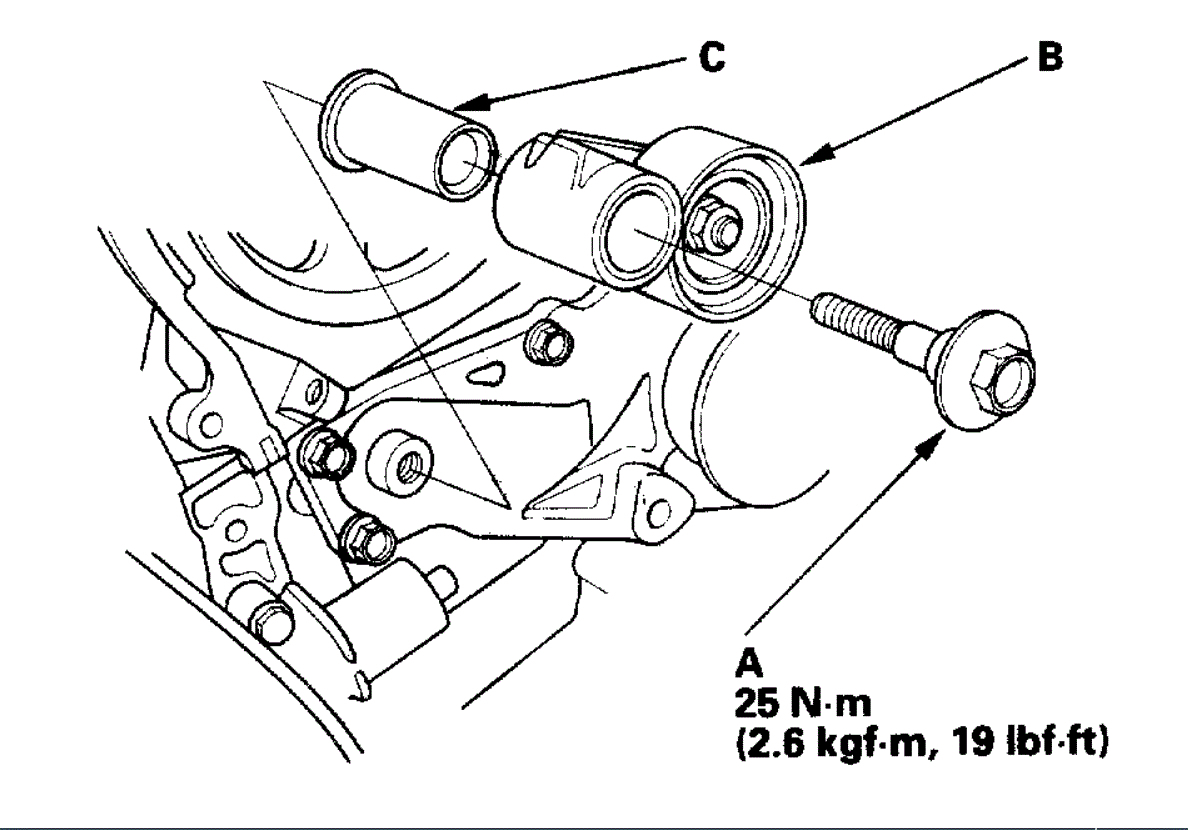 C

B

A
25 N·m
(2.6 kgf·m, 19 lbf·ft)