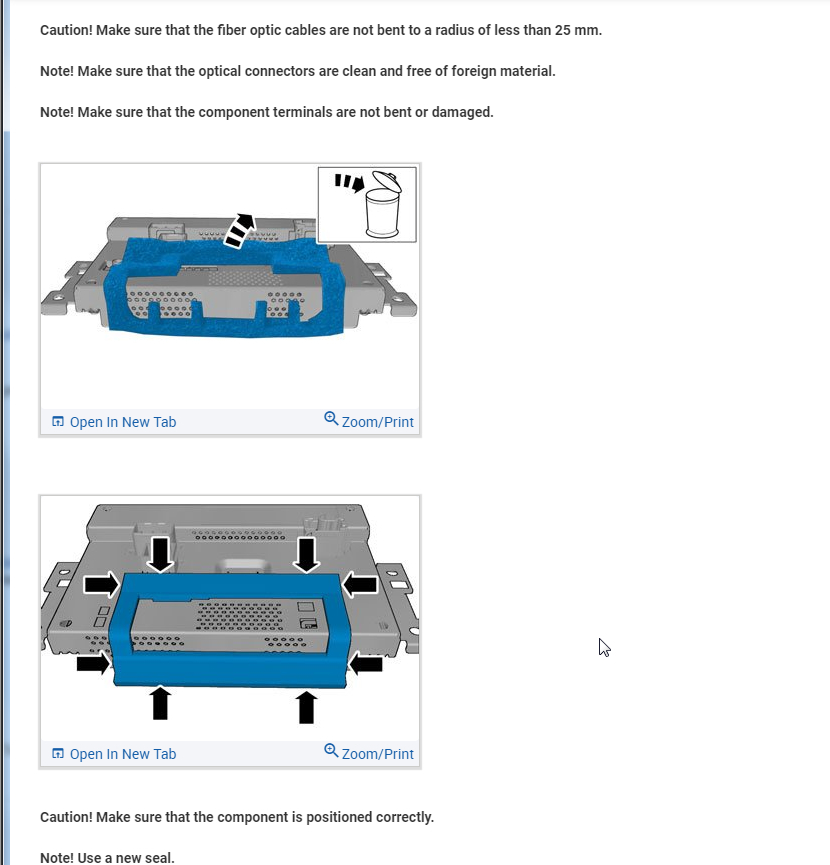 Caution! Make sure that the fiber optic cables are not bent to a radius of less than 25 mm.

Note! Make sure that the optical connectors are clean and free of foreign material.

Note! Make sure that the component terminals are not bent or damaged.

Open In New Tab

Zoom/Print

Open In New Tab

Zoom/Print

Caution! Make sure that the component is positioned correctly.

Note! Use a new seal.