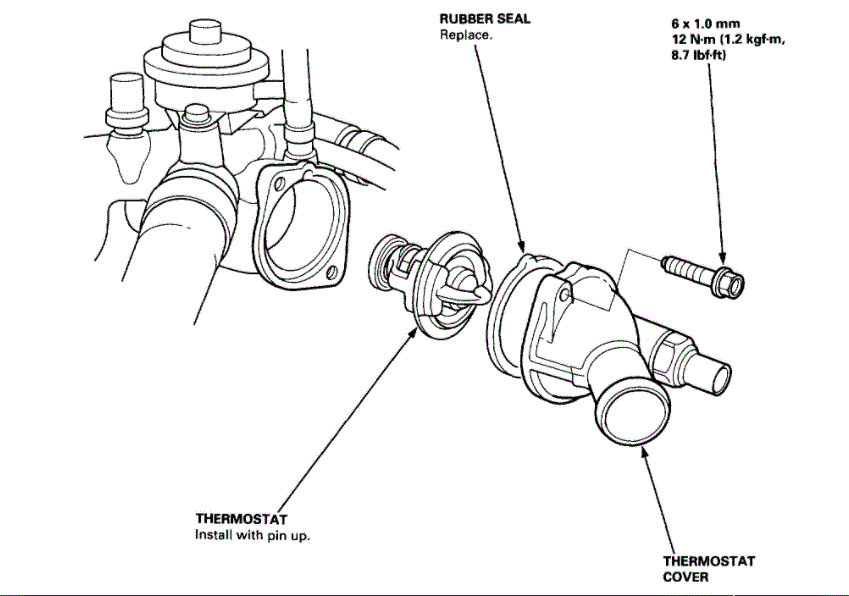 RUBBER SEAL
Replace.

6 x 1.0 mm
12 N·m (1.2 kgf·m, 8.7 lbf·ft)

THERMOSTAT
Install with pin up.

THERMOSTAT COVER