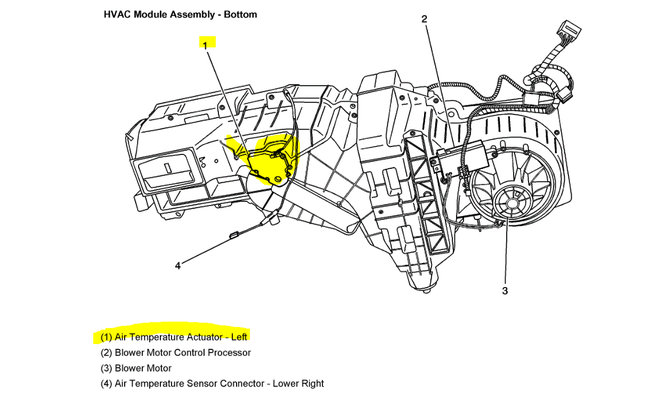 HVAC Module Assembly - Bottom

1

2

4

3

(1) Air Temperature Actuator - Left
(2) Blower Motor Control Processor
(3) Blower Motor
(4) Air Temperature Sensor Connector - Lower Right