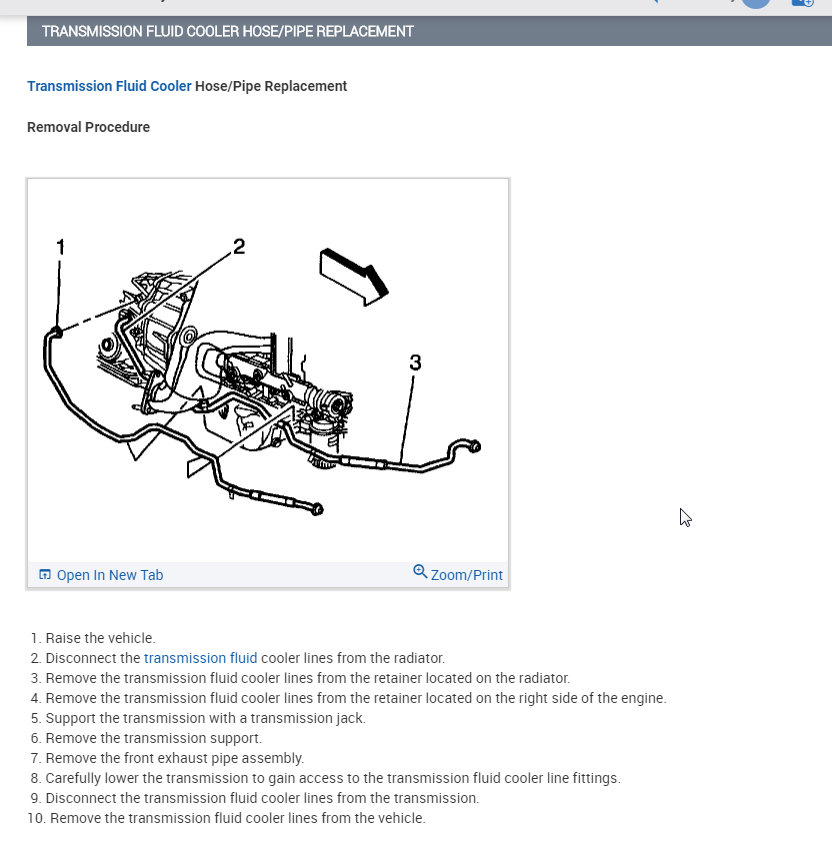 TRANSMISSION FLUID COOLER HOSE/PIPE REPLACEMENT

Transmission Fluid Cooler Hose/Pipe Replacement

Removal Procedure

1

2

3

Open In New Tab

Zoom/Print

1. Raise the vehicle.
2. Disconnect the transmission fluid cooler lines from the radiator.
3. Remove the transmission fluid cooler lines from the retainer located on the radiator.
4. Remove the transmission fluid cooler lines from the retainer located on the right side of the engine.
5. Support the transmission with a transmission jack.
6. Remove the transmission support.
7. Remove the front exhaust pipe assembly.
8. Carefully lower the transmission to gain access to the transmission fluid cooler line fittings.
9. Disconnect the transmission fluid cooler lines from the transmission.
10. Remove the transmission fluid cooler lines from the vehicle.