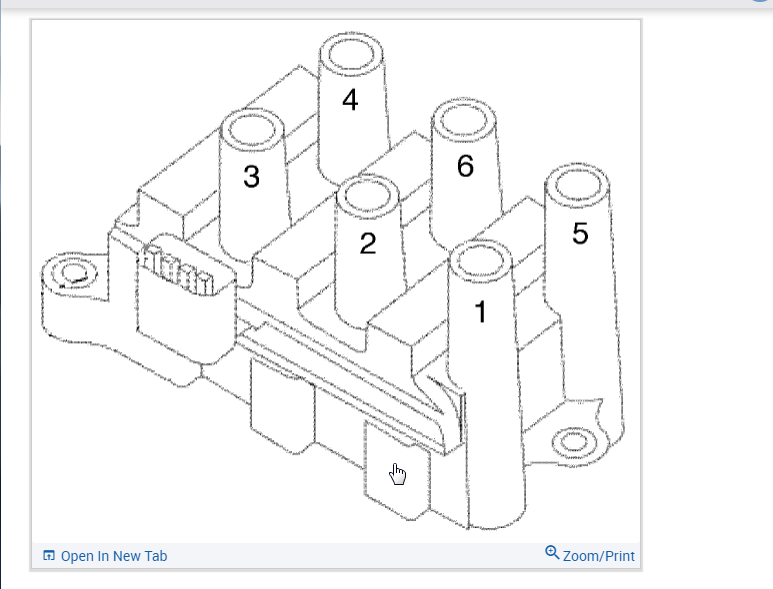 4
3
6
2
5
1

Open In New Tab
Zoom/Print