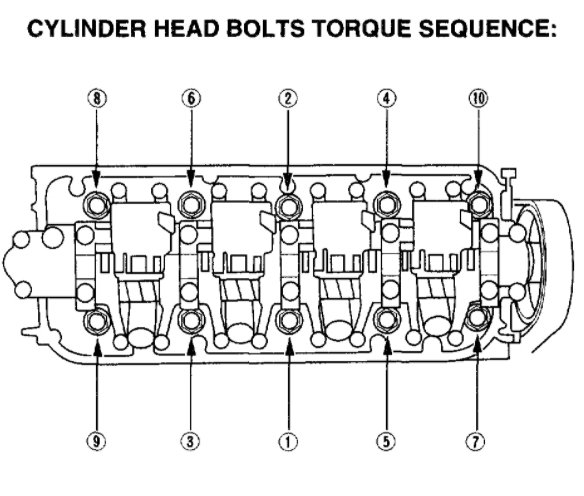 CYLINDER HEAD BOLTS TORQUE SEQUENCE:

8 6 2 4 10

9 3 1 5 7