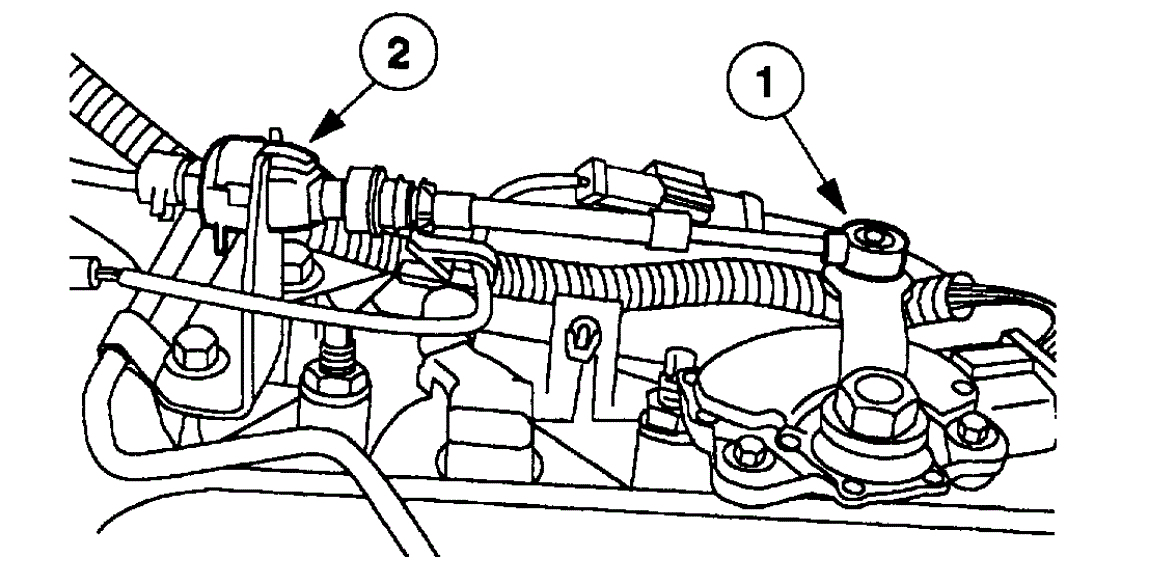 2
1