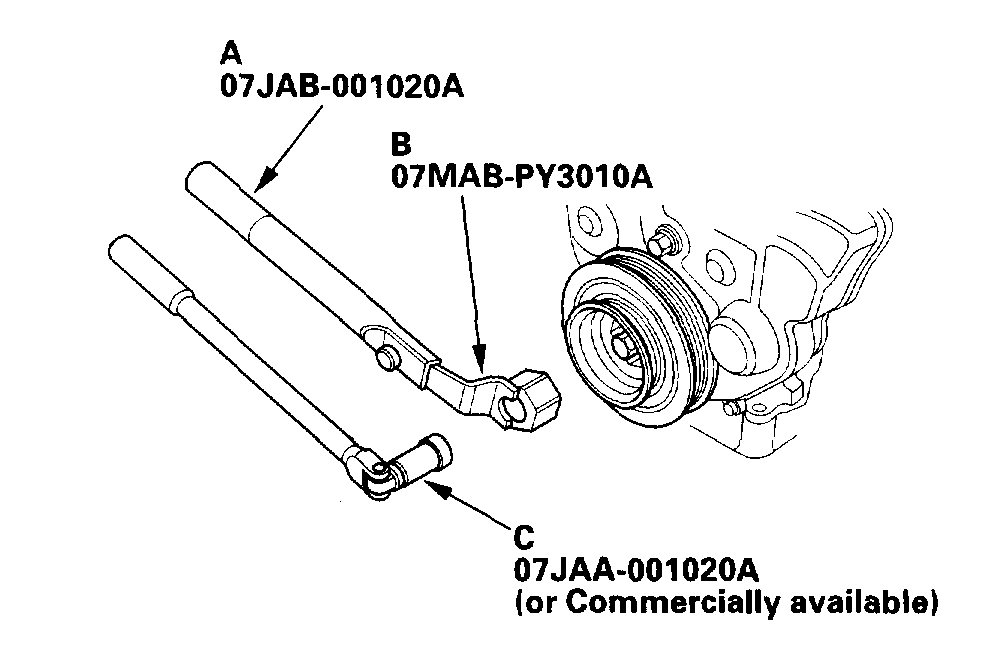 A
07JAB-001020A

B
07MAB-PY3010A

C
07JAA-001020A
(or Commercially available)